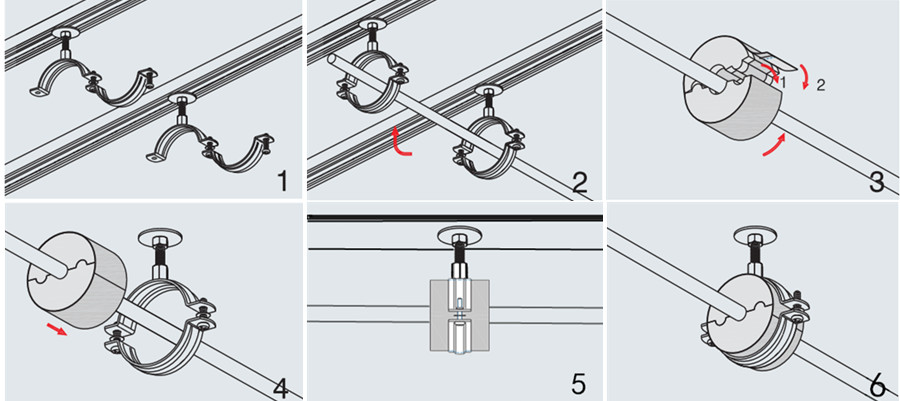 1

2

1 2

3

4

5

6